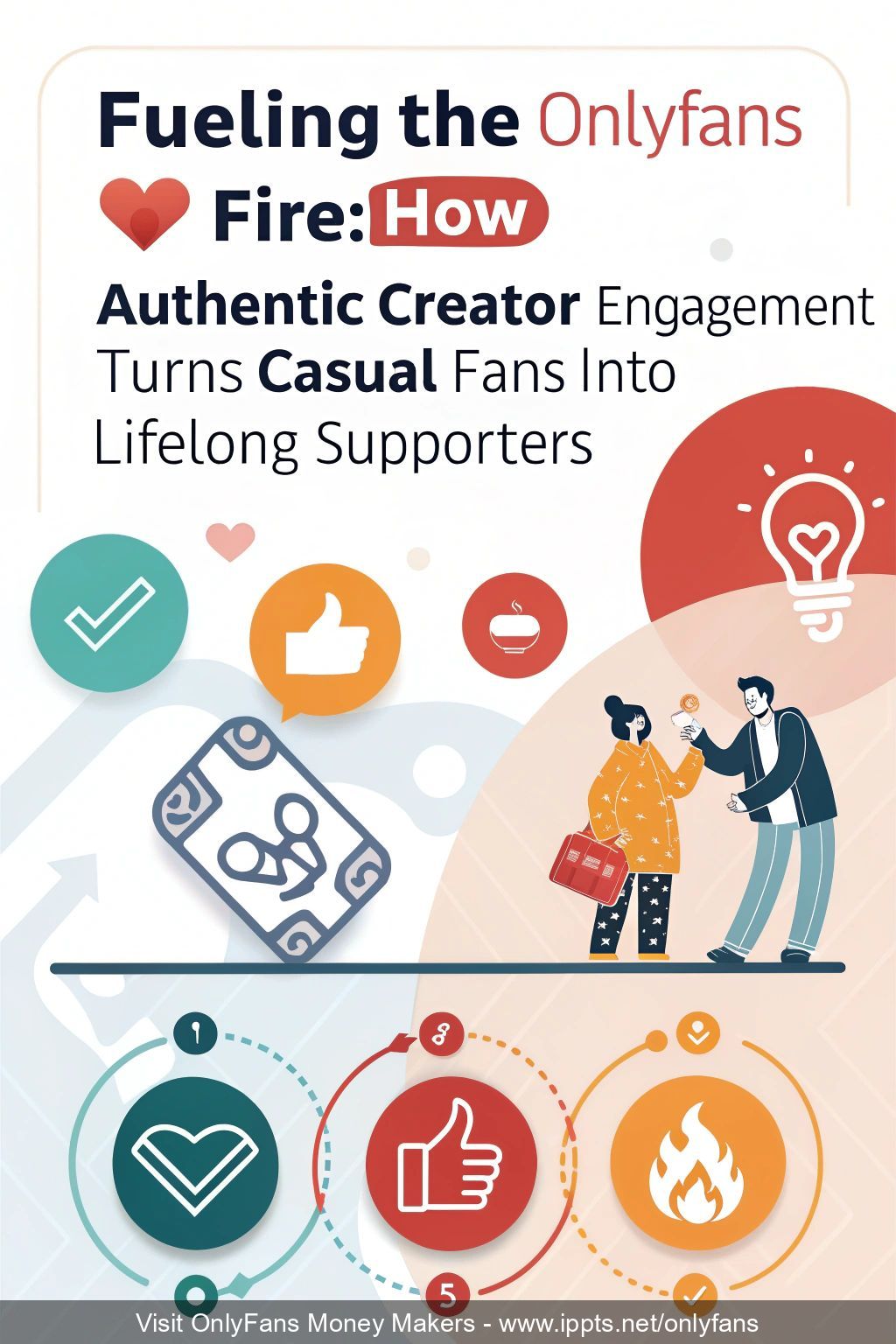 Fueling the Onlyfans Fire: How Authentic Creator Engagement Turns Casual Fans Into Lifelong Supporters

1

8

5

Visit OnlyFans Money Makers - www.ippts.net/onlyfans